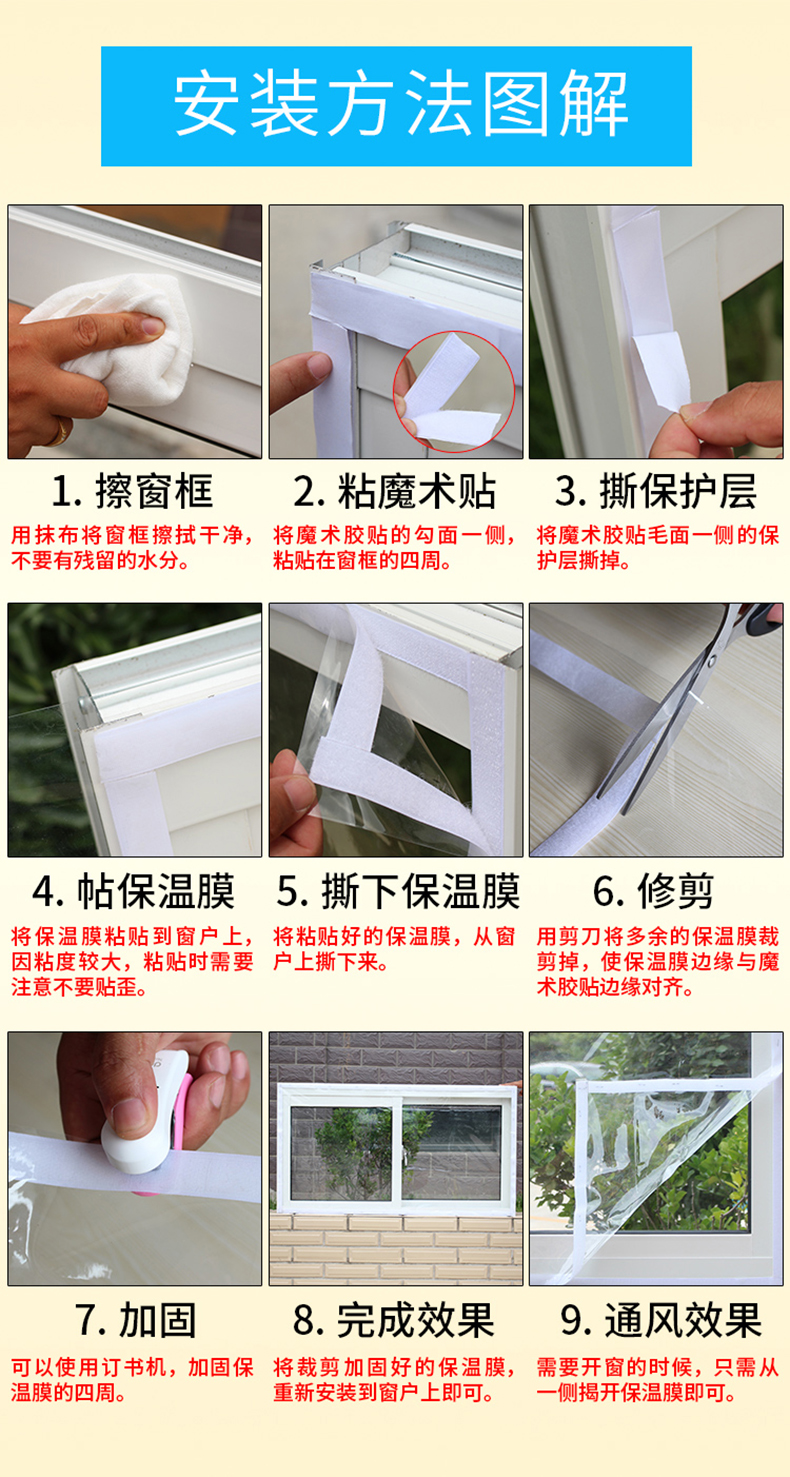 安装方法图解

1. 擦窗框

用抹布将窗框擦拭干净，不要有残留的水分。

2. 粘魔术贴

将魔术胶贴的勾面一侧，粘贴在窗框的四周。

3. 撕保护层

将魔术胶贴毛面一侧的保护层撕掉。

4. 帖保温膜

将保温膜粘贴到窗户上，因粘度较大，粘贴时需要注意不要贴歪。

5. 撕下保温膜

将粘贴好的保温膜，从窗户上撕下来。

6. 修剪

用剪刀将多余的保温膜裁剪掉，使保温膜边缘与魔术胶贴边缘对齐。

7. 加固

可以使用订书机，加固保温膜的四周。

8. 完成效果

将裁剪加固好的保温膜，重新安装到窗户上即可。

9. 通风效果

需要开窗的时候，只需从一侧揭开保温膜即可。