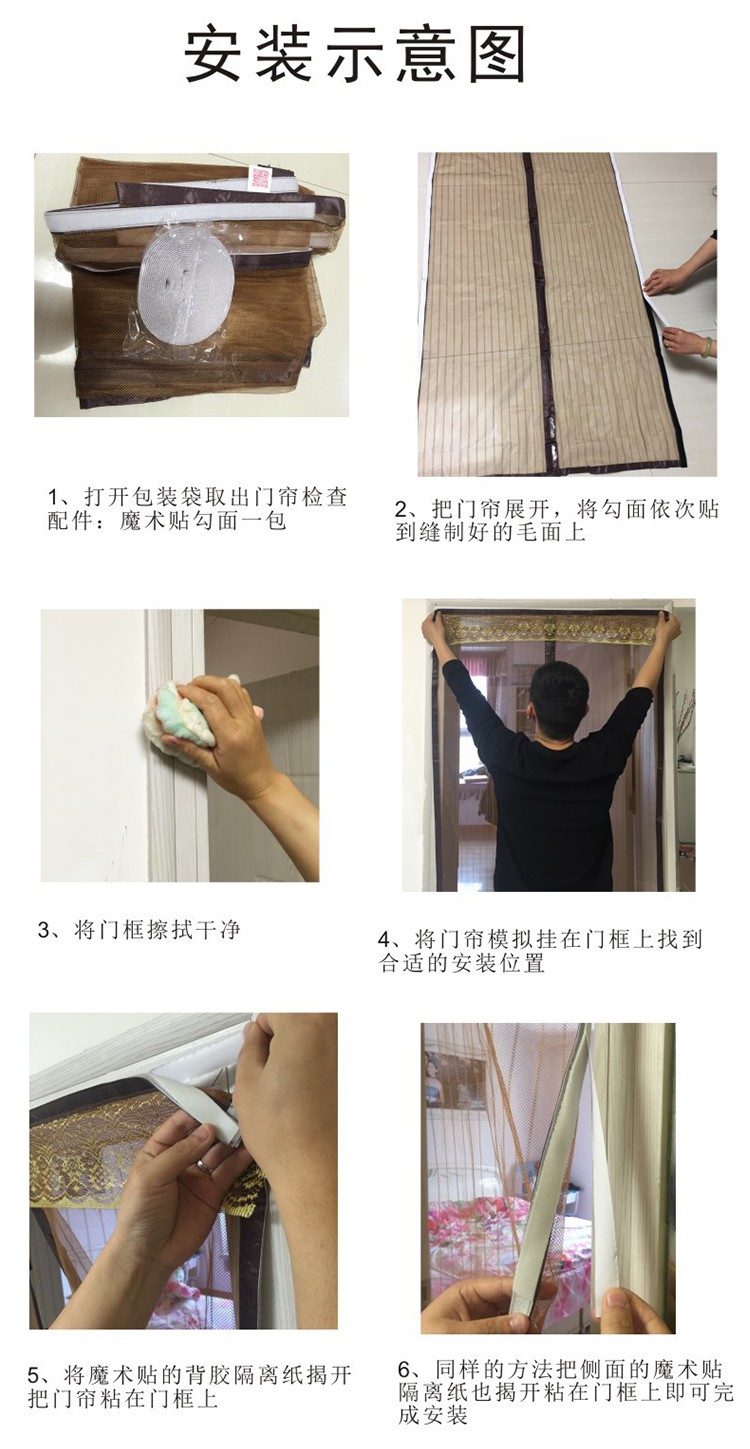 安装示意图

1、打开包装袋取出门帘检查配件：魔术贴勾面一包

2、把门帘展开，将勾面依次贴到缝制好的毛面上

3、将门框擦拭干净

4、将门帘模拟挂在门框上找到合适的安装位置

5、将魔术贴的背胶隔离纸揭开把门帘粘在门框上

6、同样的方法把侧面的魔术贴隔离纸也揭开粘在门框上即可完成安装