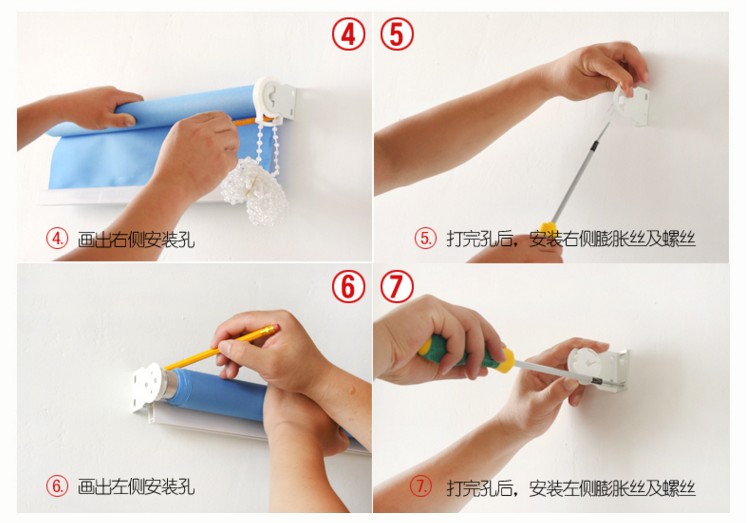 ④

④. 画出右侧安装孔

⑤

⑤. 打完孔后，安装右侧膨胀丝及螺丝

⑥

⑥. 画出左侧安装孔

⑦

⑦. 打完孔后，安装左侧膨胀丝及螺丝