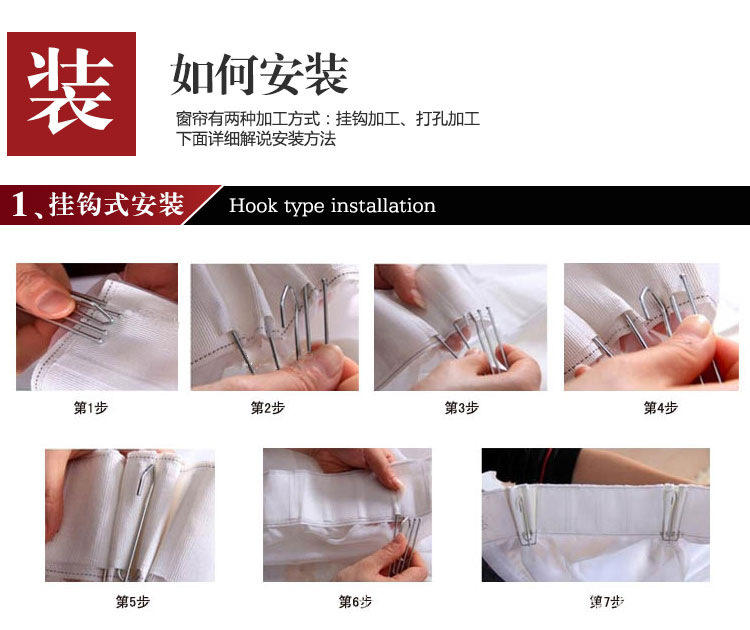 装

如何安装

窗帘有两种加工方式：挂钩加工、打孔加工
下面详细解说安装方法

1、挂钩式安装 Hook type installation

第1步

第2步

第3步

第4步

第5步

第6步

第7步