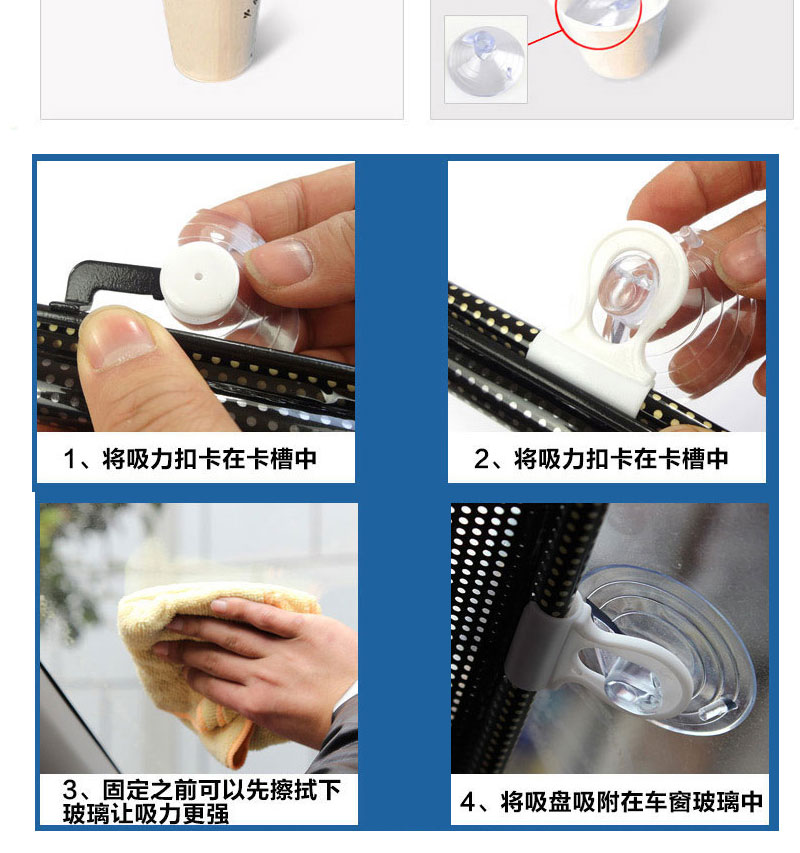 1、将吸力扣卡在卡槽中

2、将吸力扣卡在卡槽中

3、固定之前可以先擦拭下玻璃让吸力更强

4、将吸盘吸附在车窗玻璃中